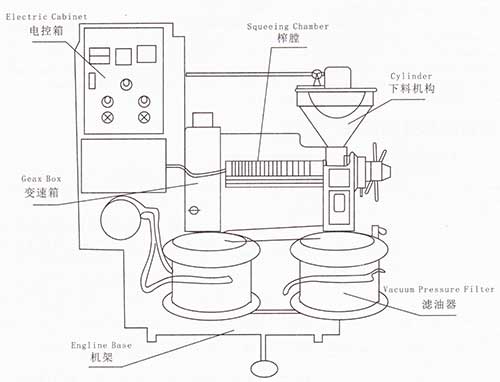 Electric Cabinet
电控箱

Squeeing Chamber
榨膛

Cylinder
下料机构

Geax Box
变速箱

Vacuum Pressure Filter
滤油器

Engline Base
机架